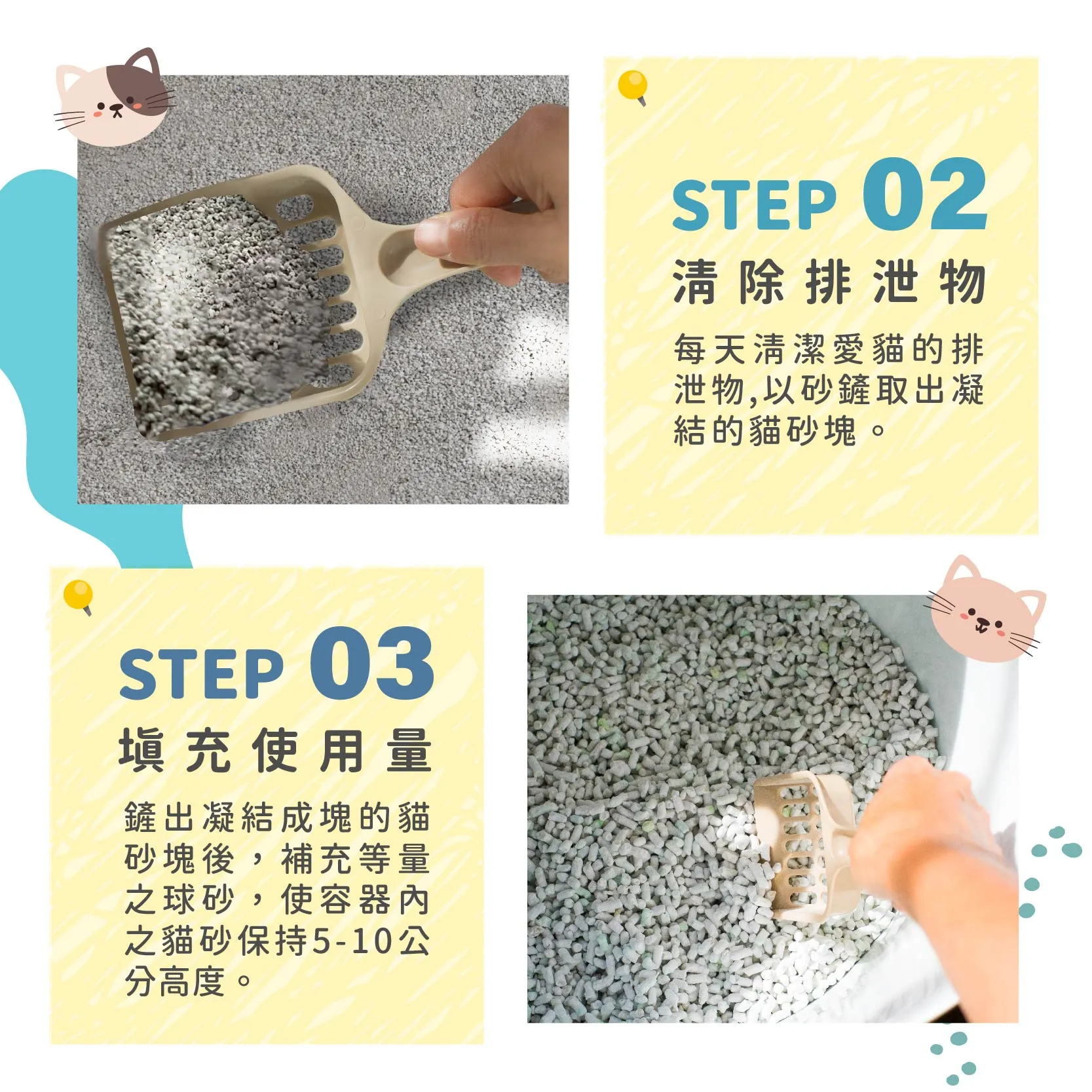 STEP 02
清除排泄物

每天清潔愛貓的排泄物,以砂鏟取出凝結的貓砂塊。

STEP 03
填充使用量

鏟出凝結成塊的貓砂塊後，補充等量之球砂，使容器內之貓砂保持5-10公分高度。