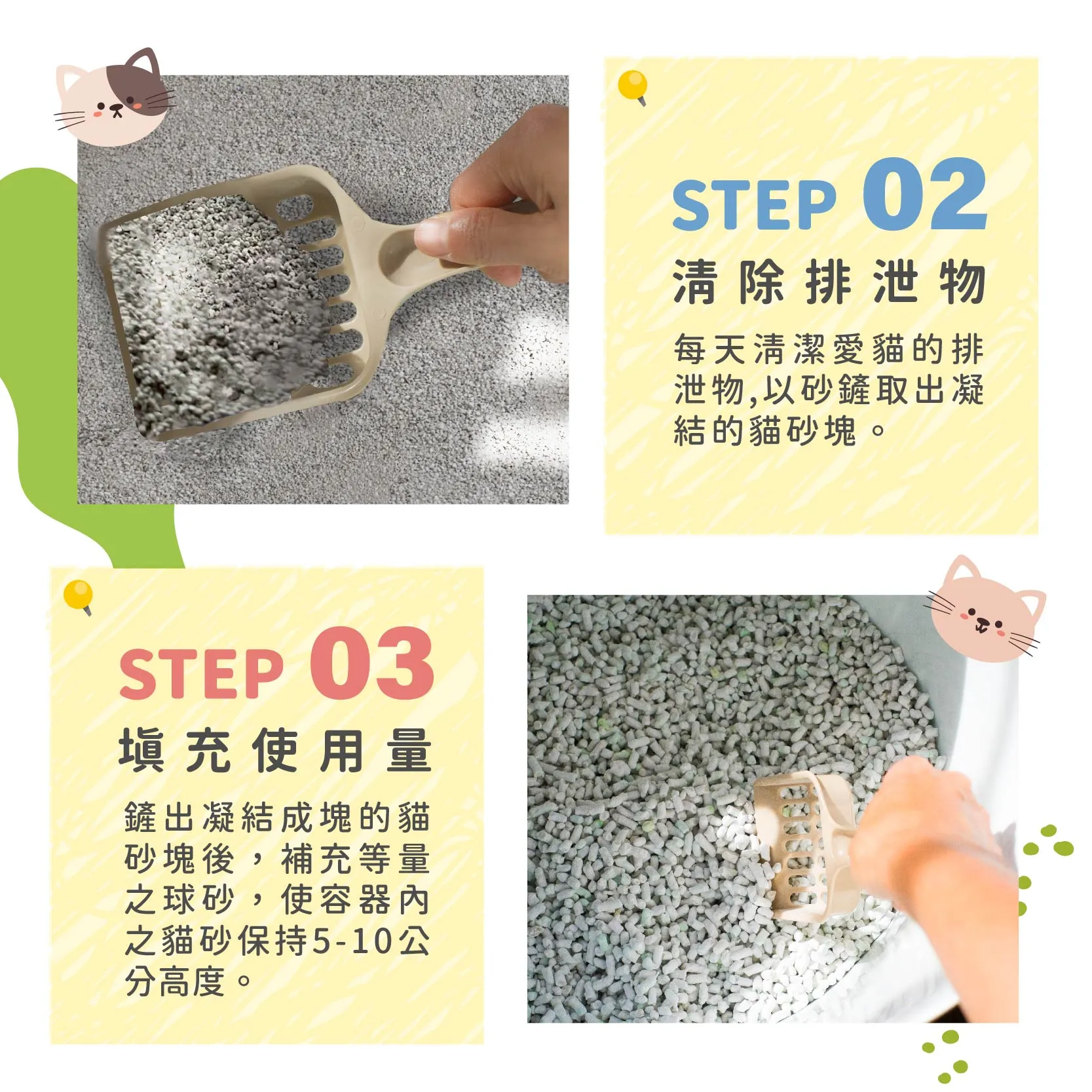 STEP 02
清除排泄物

每天清潔愛貓的排泄物,以砂鏟取出凝結的貓砂塊。

STEP 03
填充使用量

鏟出凝結成塊的貓砂塊後，補充等量之球砂，使容器內之貓砂保持5-10公分高度。